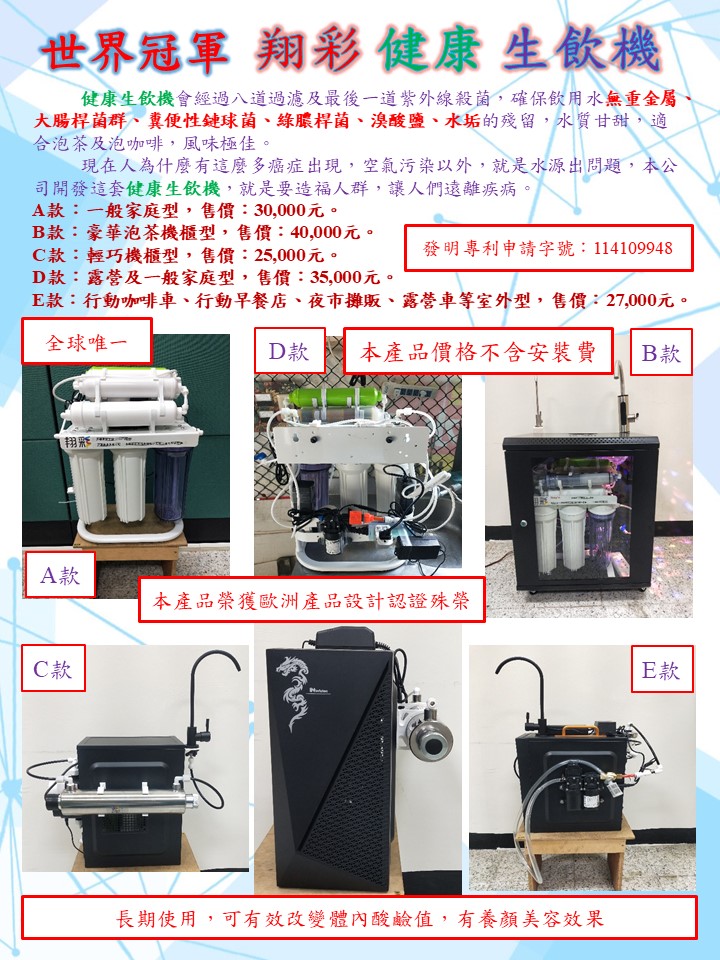 世界冠軍 翔彩 健康 生飲機

健康生飲機會經過八道過濾及最後一道紫外線殺菌，確保飲用水無重金屬、大腸桿菌群、糞便性鏈球菌、綠膿桿菌、溴酸鹽、水垢的殘留，水質甘甜，適合泡茶及泡咖啡，風味極佳。

現在人為什麼有這麼多癌症出現，空氣污染以外，就是水源出問題，本公司開發這套健康生飲機，就是要造福人群，讓人們遠離疾病。

A款：一般家庭型，售價：30,000元。
B款：豪華泡茶機櫃型，售價：40,000元。
C款：輕巧機櫃型，售價：25,000元。
D款：露營及一般家庭型，售價：35,000元。
E款：行動咖啡車、行動早餐店、夜市攤販、露營車等室外型，售價：27,000元。

發明專利申請字號：114109948

全球唯一

D款

本產品價格不含安裝費

B款

翔彩

A款

本產品榮獲歐洲產品設計認證殊榮

C款

E款

長期使用，可有效改變體內酸鹼值，有養顏美容效果